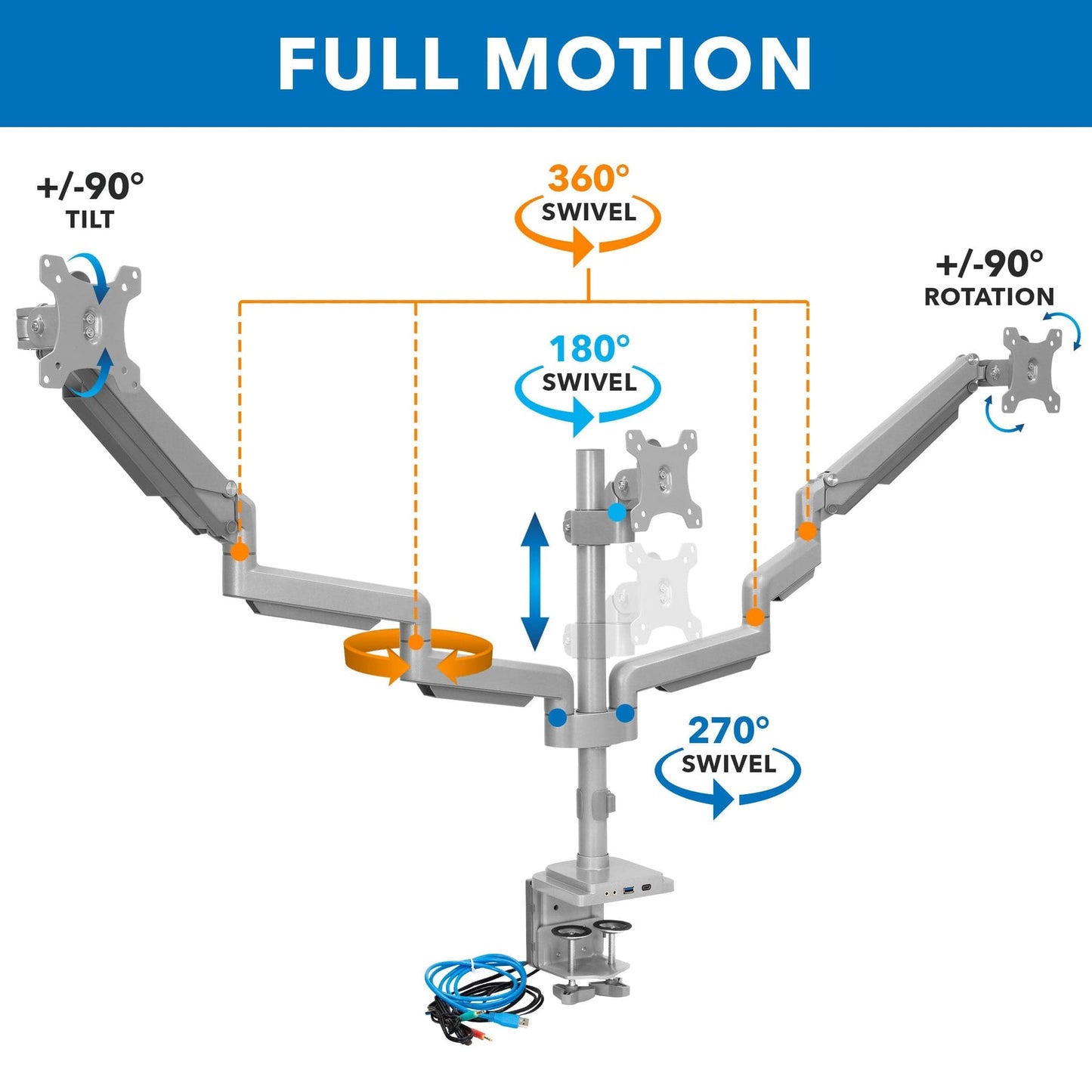 FULL MOTION

+/-90°
TILT

360°
SWIVEL

+/-90°
ROTATION

180°
SWIVEL

270°
SWIVEL