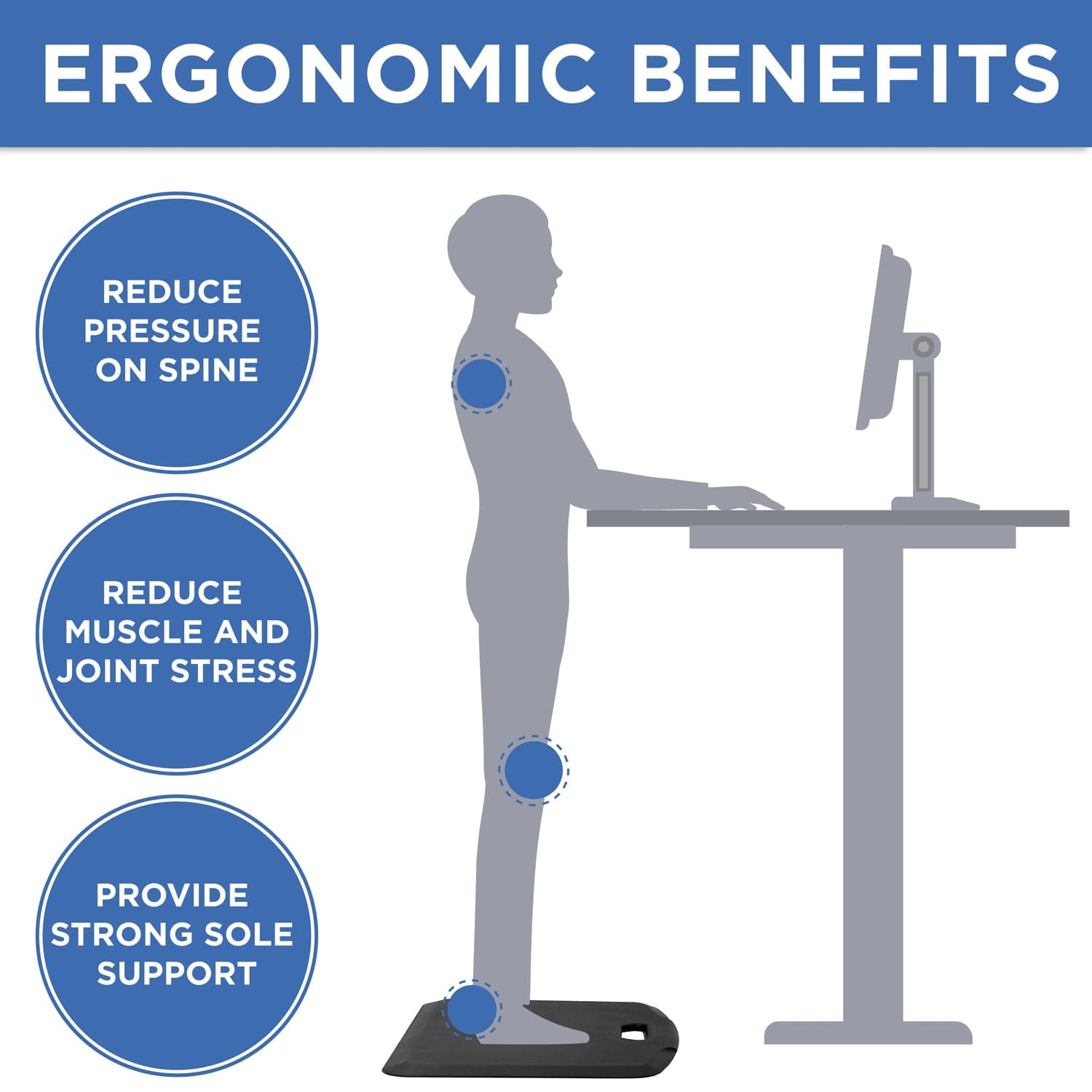 ERGONOMIC BENEFITS

REDUCE PRESSURE ON SPINE

REDUCE MUSCLE AND JOINT STRESS

PROVIDE STRONG SOLE SUPPORT